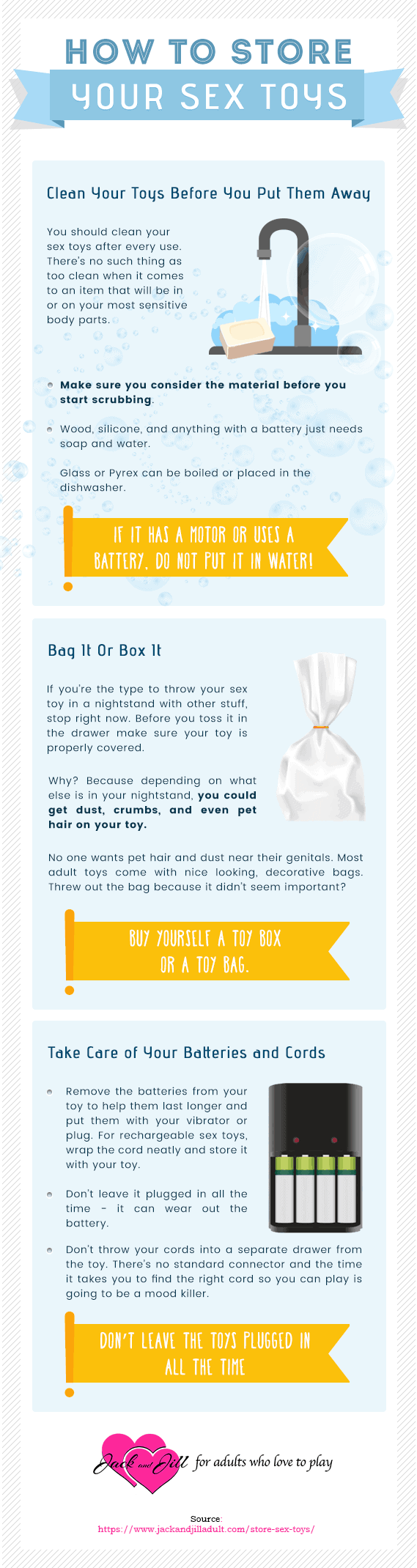 HOW TO STORE
YOUR SEX TOYS

Clean Your Toys Before You Put Them Away

You should clean your sex toys after every use. There's no such thing as too clean when it comes to an item that will be in or on your most sensitive body parts.

Make sure you consider the material before you start scrubbing.

Wood, silicone, and anything with a battery just needs soap and water.

Glass or Pyrex can be boiled or placed in the dishwasher.

IF IT HAS A MOTOR OR USES A BATTERY, DO NOT PUT IT IN WATER!

Bag It Or Box It

If you're the type to throw your sex toy in a nightstand with other stuff, stop right now. Before you toss it in the drawer make sure your toy is properly covered.

Why? Because depending on what else is in your nightstand, you could get dust, crumbs, and even pet hair on your toy.

No one wants pet hair and dust near their genitals. Most adult toys come with nice looking, decorative bags. Threw out the bag because it didn't seem important?

BUY YOURSELF A TOY BOX OR A TOY BAG.

Take Care of Your Batteries and Cords

Remove the batteries from your toy to help them last longer and put them with your vibrator or plug. For rechargeable sex toys, wrap the cord neatly and store it with your toy.

Don't leave it plugged in all the time - it can wear out the battery.

Don't throw your cords into a separate drawer from the toy. There's no standard connector and the time it takes you to find the right cord so you can play is going to be a mood killer.

DON'T LEAVE THE TOYS PLUGGED IN ALL THE TIME

Jack and Jill for adults who love to play

Source:
https://www.jackandjilladult.com/store-sex-toys/