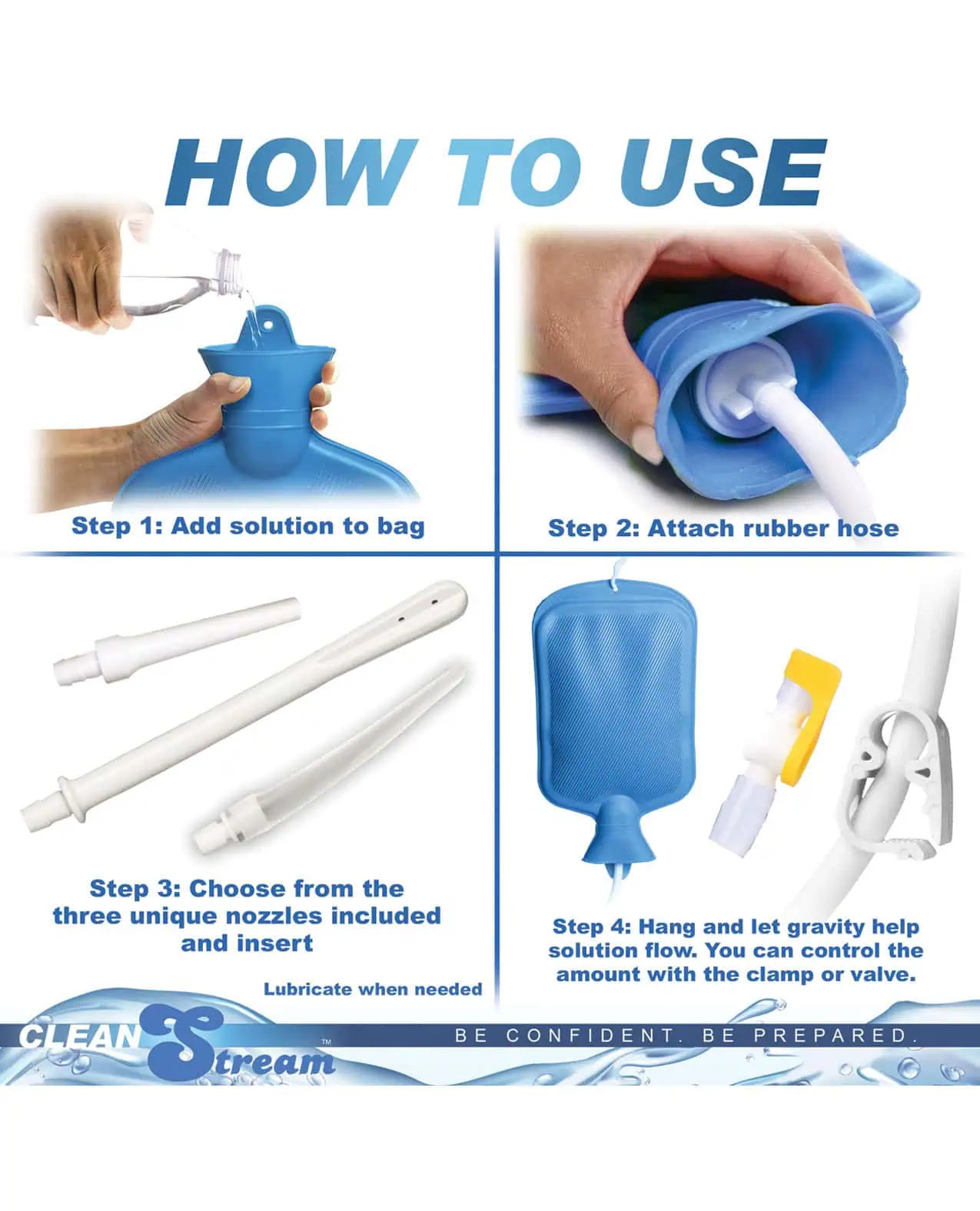 HOW TO USE

Step 1: Add solution to bag

Step 2: Attach rubber hose

Step 3: Choose from the three unique nozzles included and insert

Lubricate when needed

Step 4: Hang and let gravity help solution flow. You can control the amount with the clamp or valve.

CLEAN Stream™

BE CONFIDENT. BE PREPARED.