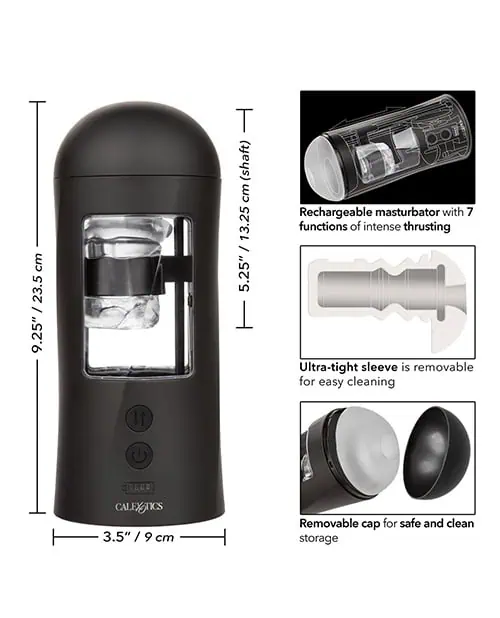 9.25" / 23.5 cm

5.25" / 13.25 cm (shaft)

CALEXOTICS

3.5" / 9 cm

Rechargeable masturbator with 7 functions of intense thrusting

Ultra-tight sleeve is removable for easy cleaning

Removable cap for safe and clean storage